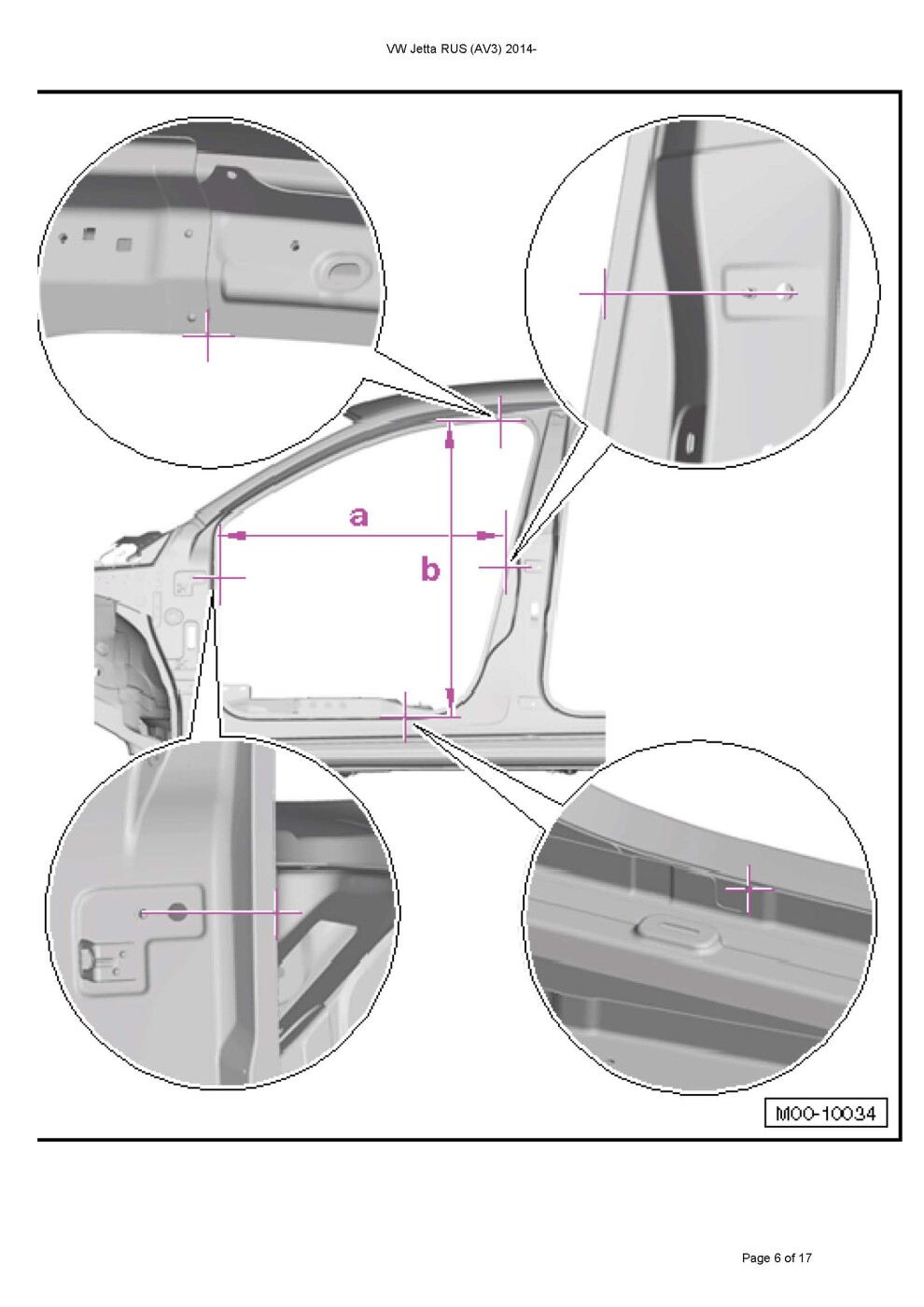 VW Jetta RUS (AV3) 2014-

a

b

M00-10034

Page 6 of 17