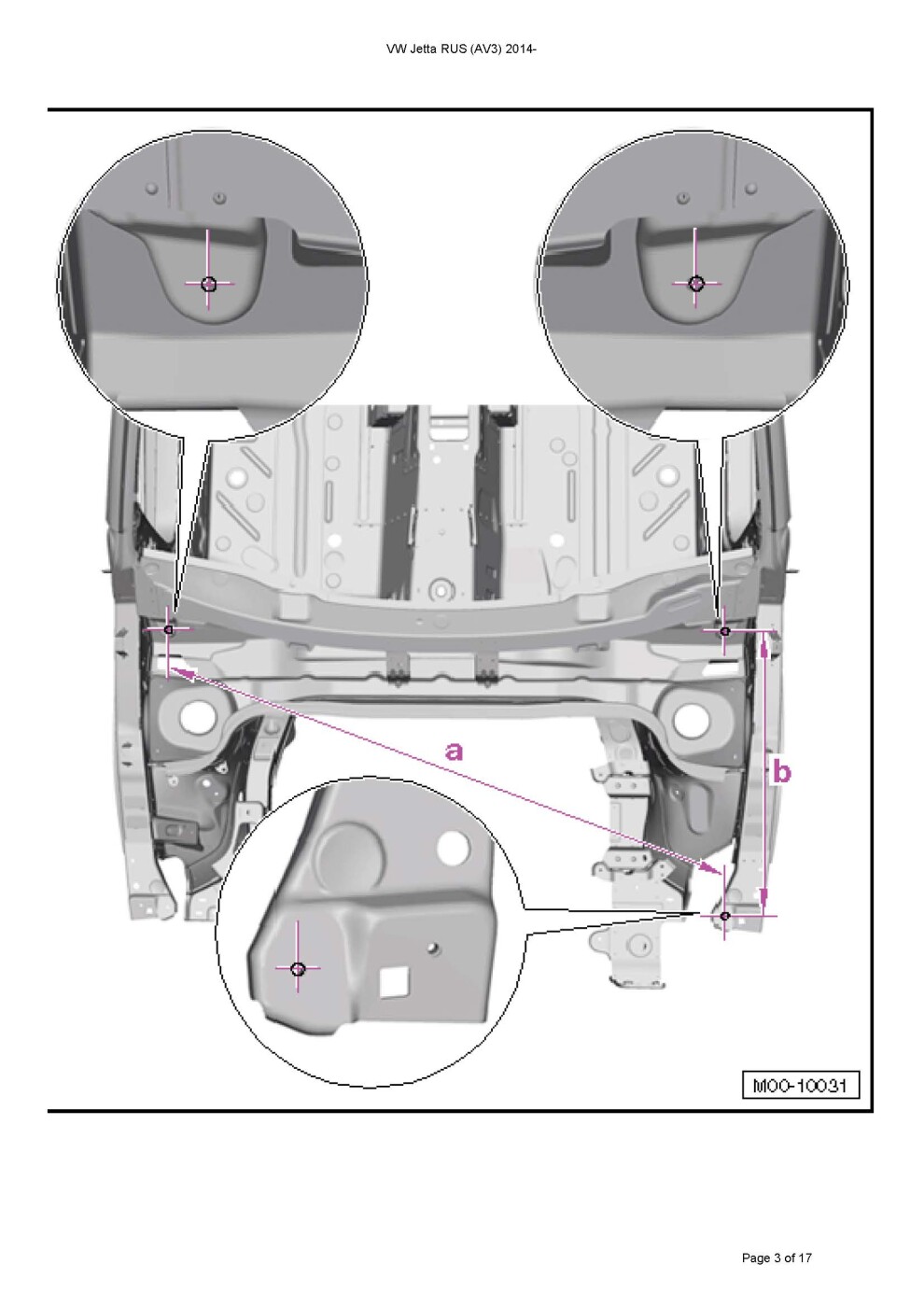 VW Jetta RUS (AV3) 2014-

a

b

M00-10031

Page 3 of 17