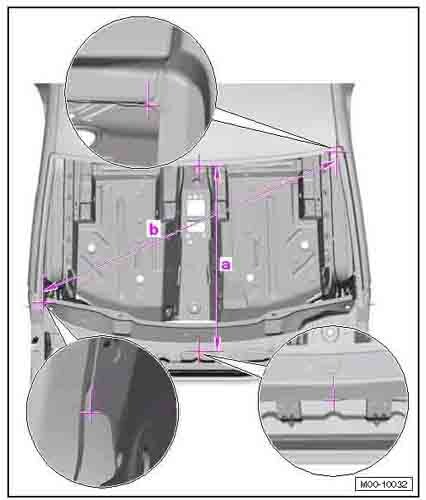 b

a

M00-10032