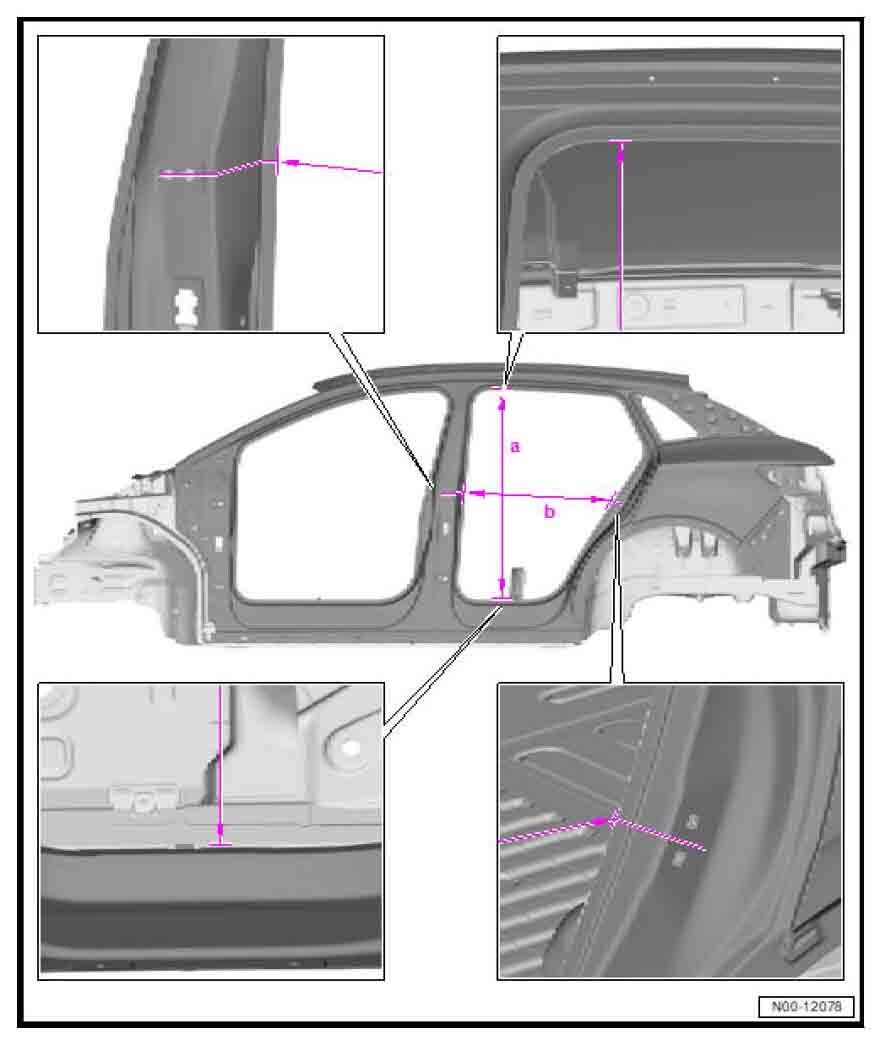 a

b

N00-12078