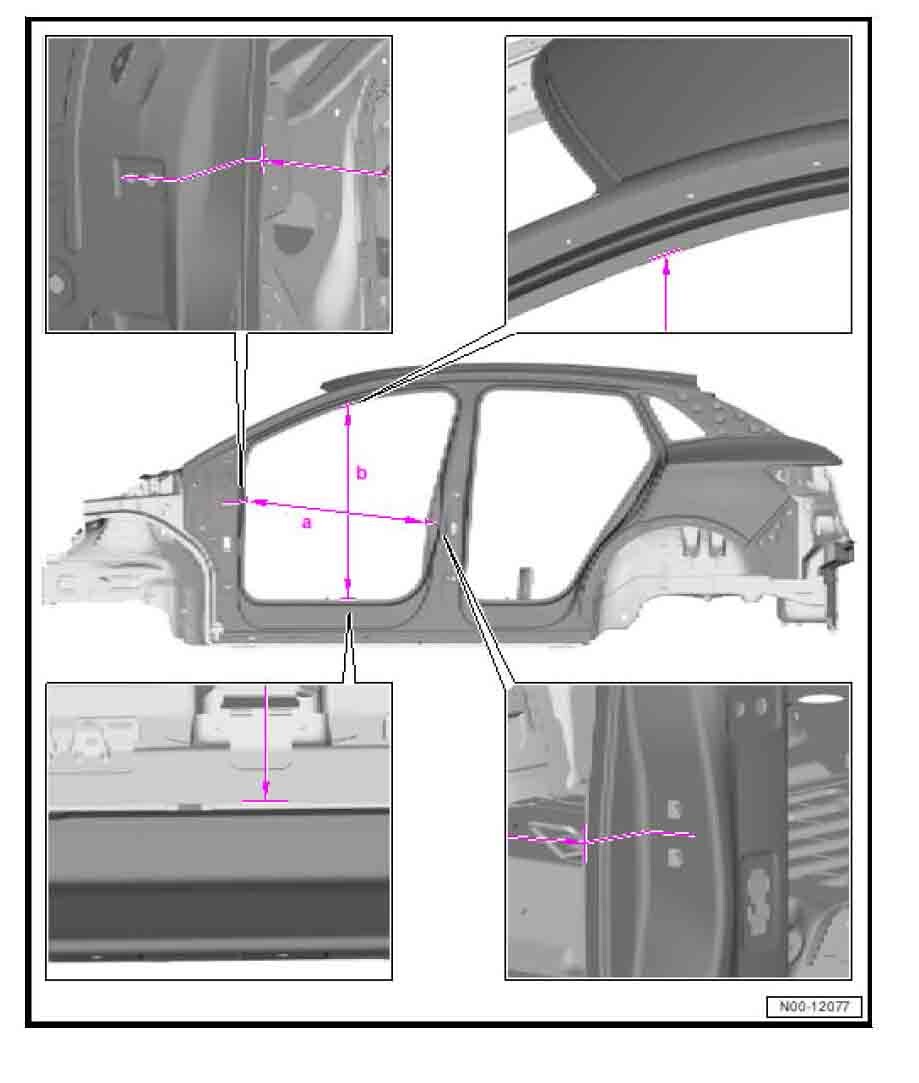 b

a

N00-12077