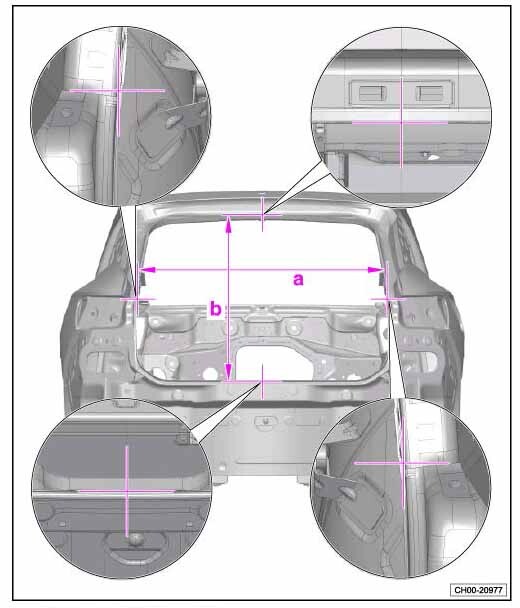 a
b
CH00-20977