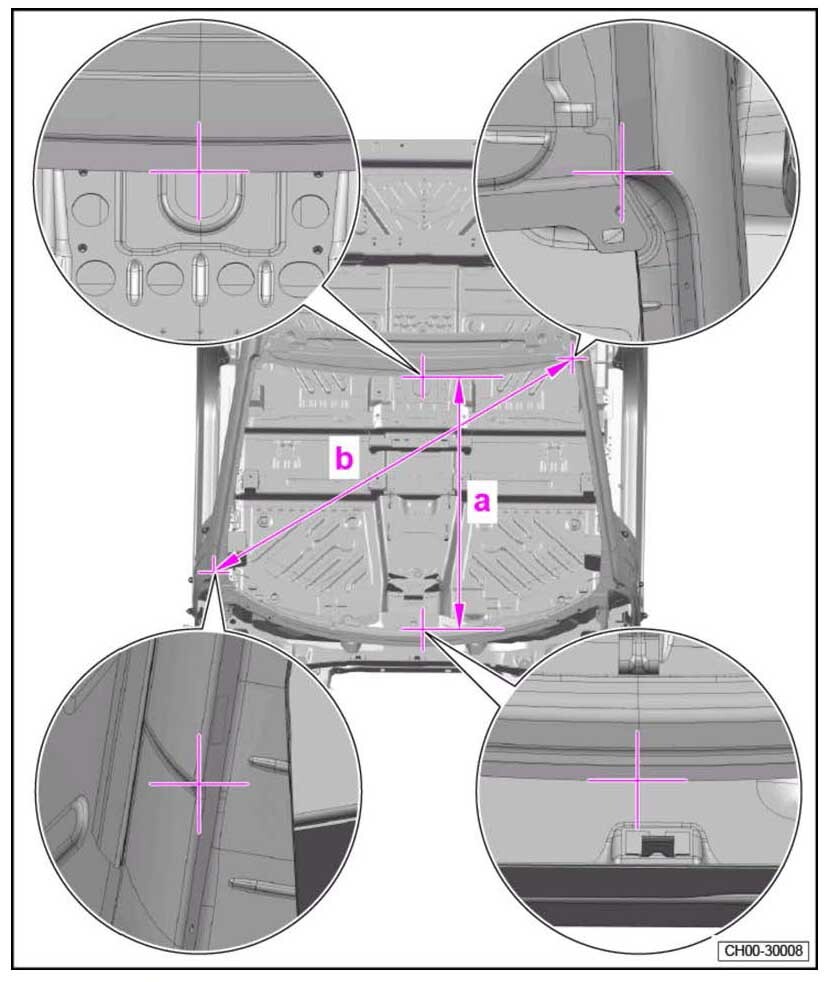 b

a

CH00-30008