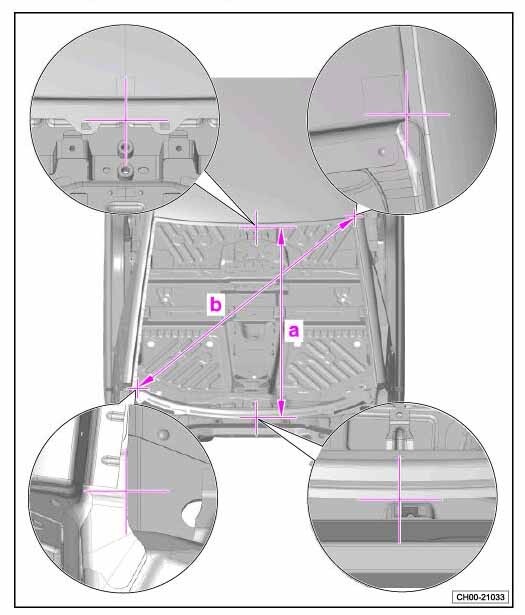 b

a

CH00-21033