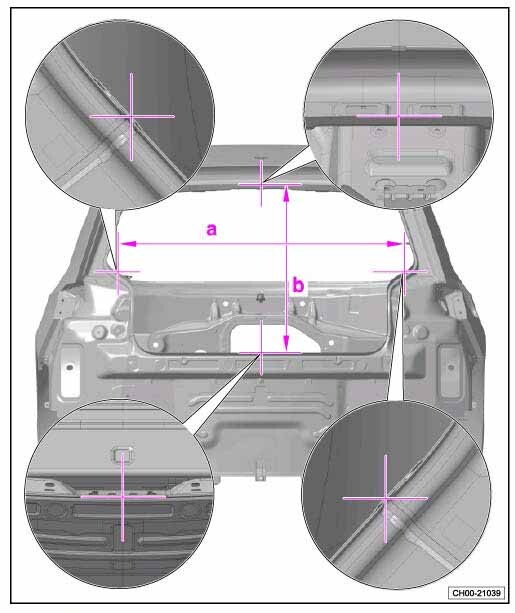 a

b

CH00-21039