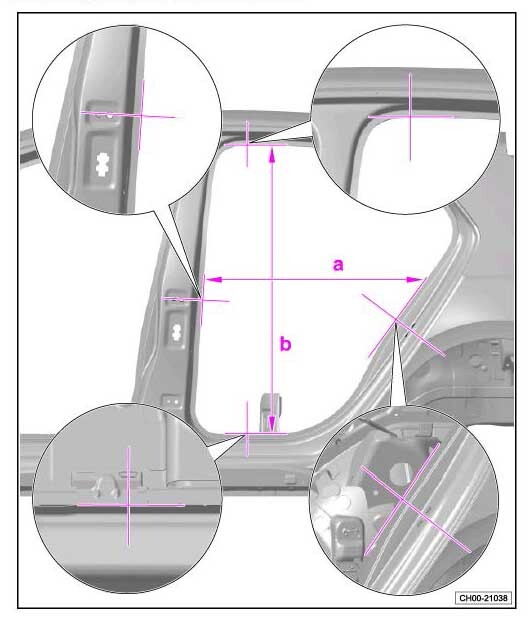 a

b

CH00-21038