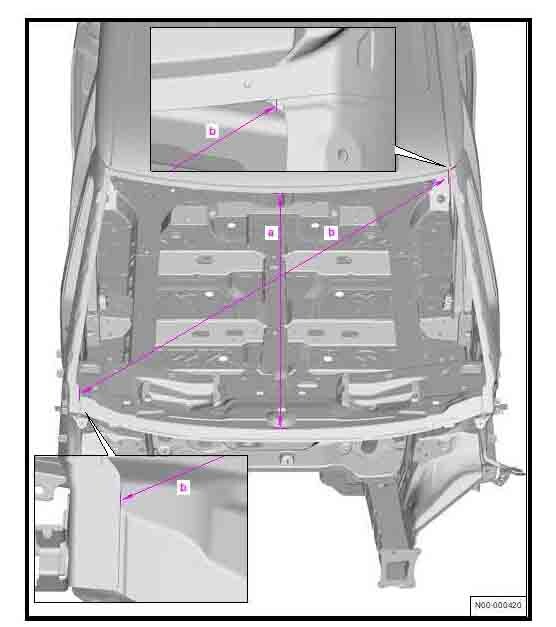 b

a

b

b

N00-000420