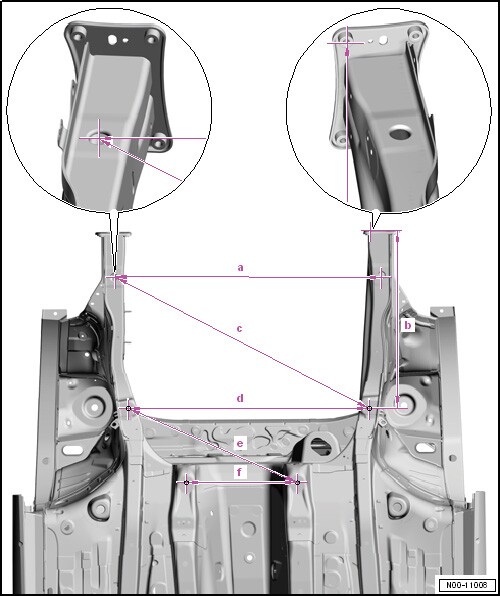 a

b

c

d

e

f

N00-11008