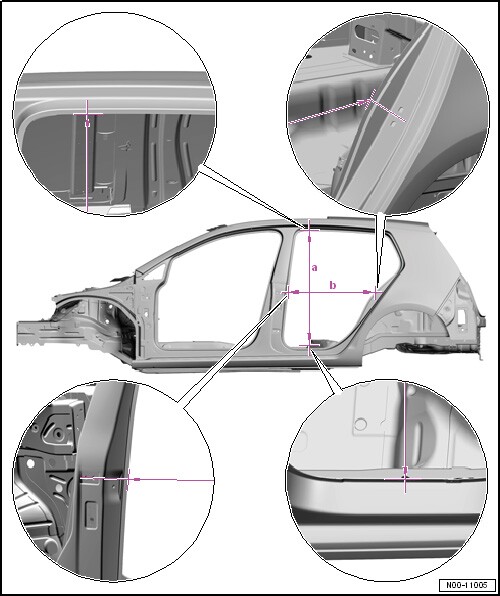 a
b
N00-11005