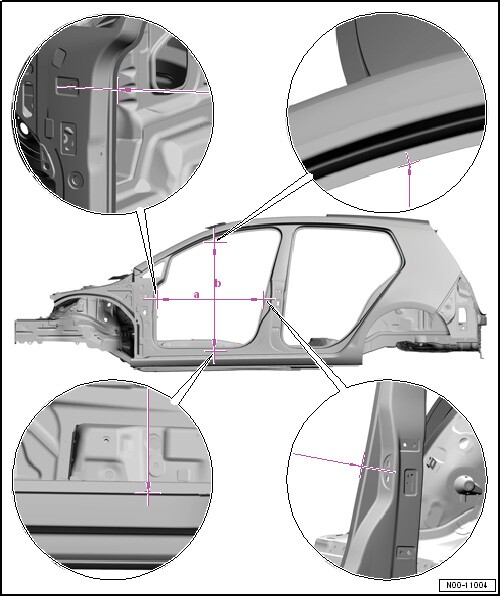 a

b

N00-11004