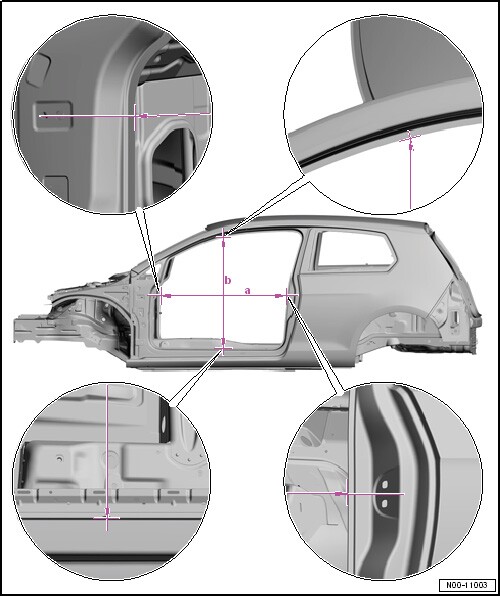 b
a
N00-11003