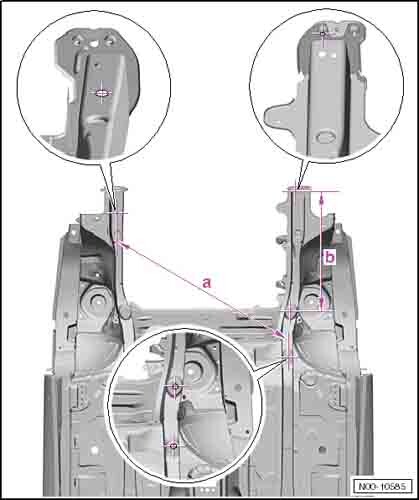 a

b

N00-10585