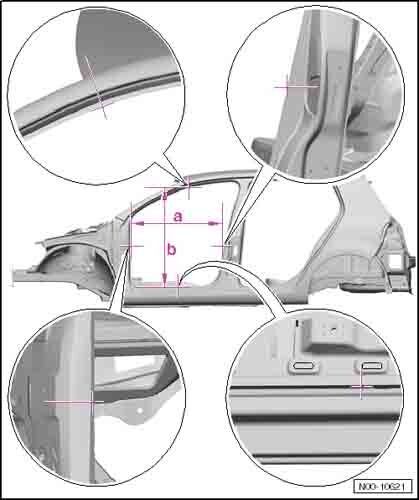 a

b

N00-10621