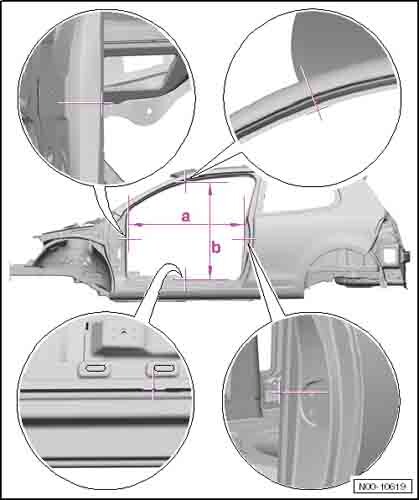 a
b
N00-10619