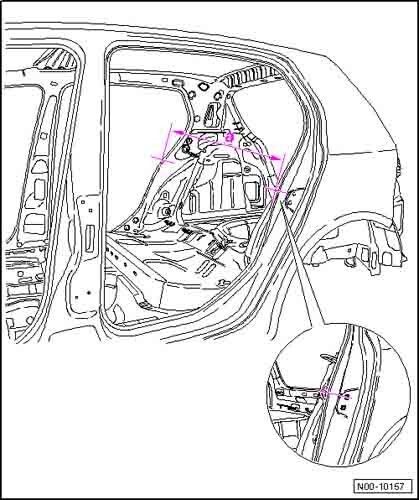 a

N00-10157