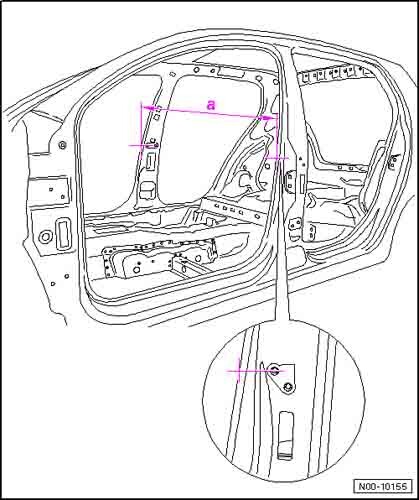 a

N00-10155