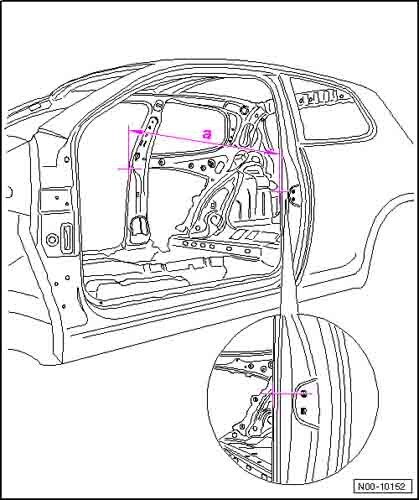 a

N00-10152