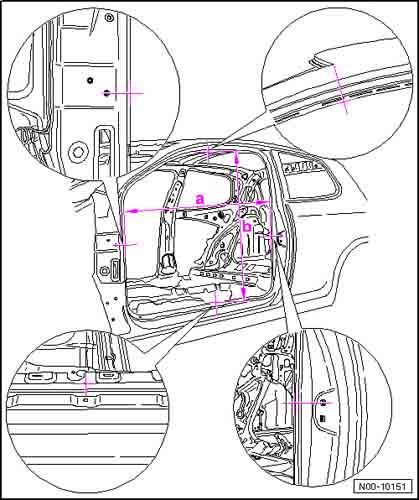 a
b
N00-10151