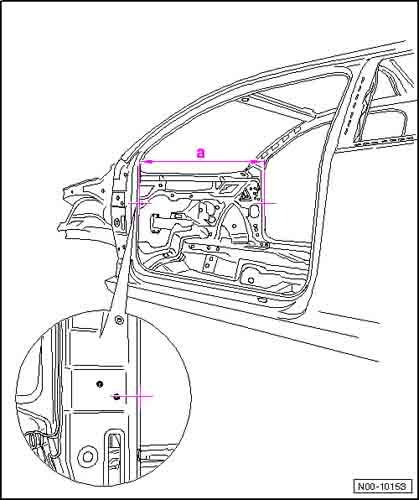 a

N00-10153