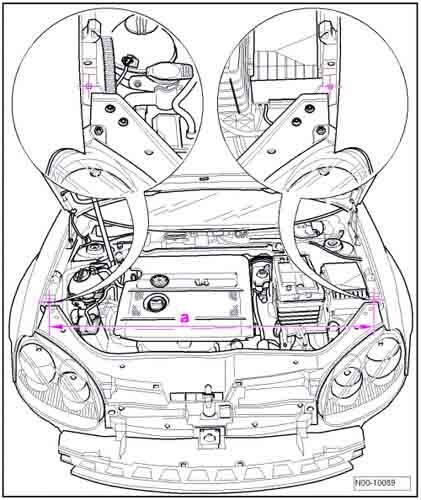 a

N00-10089