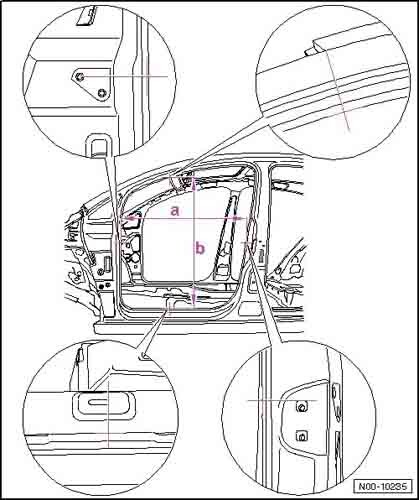 a

b

N00-10235