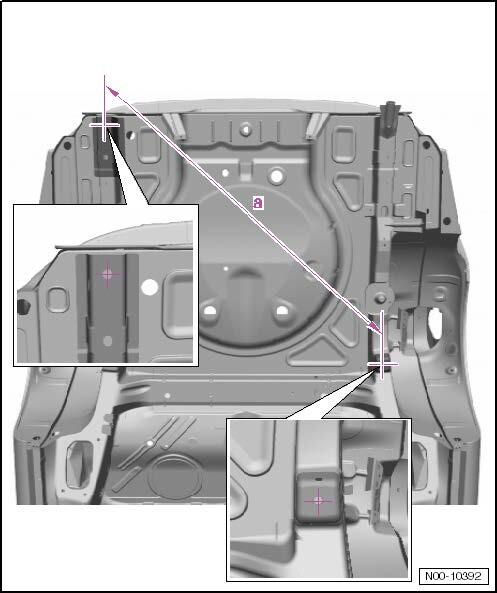 a

N00-10392