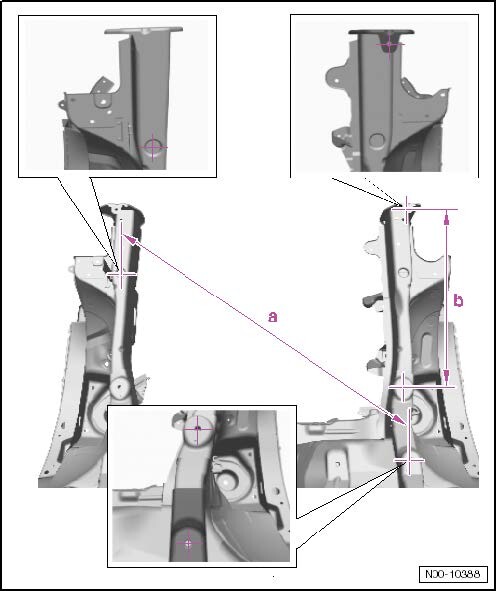 a

b

N00-10388