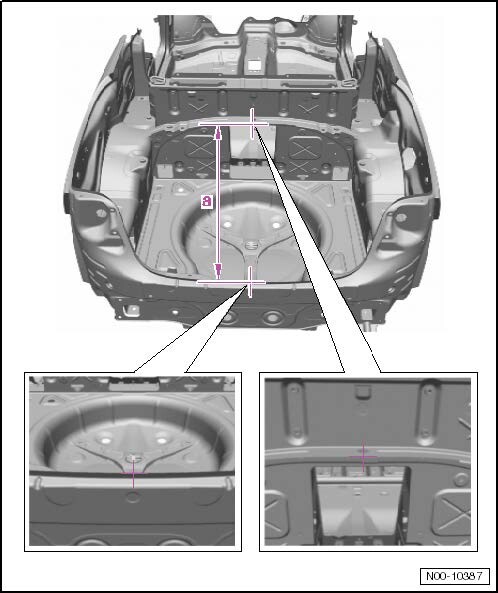 a

N00-10387