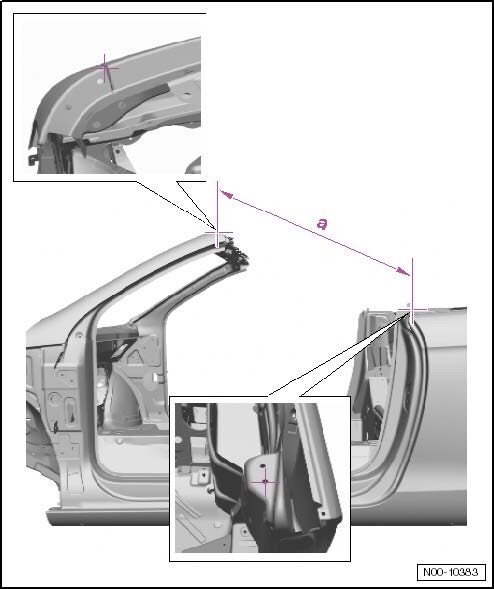 a

N00-10383