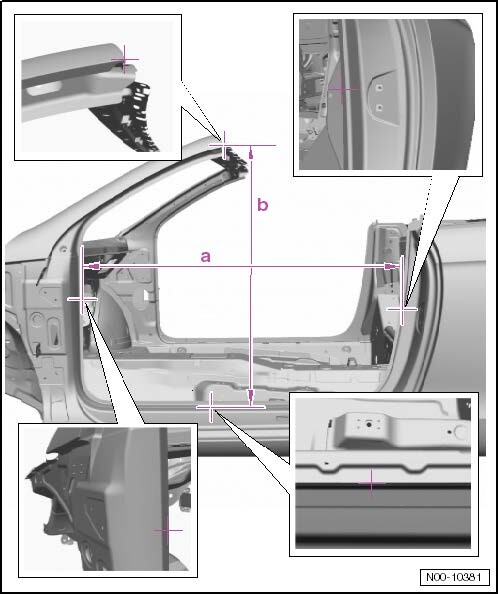 b
a
N00-10381