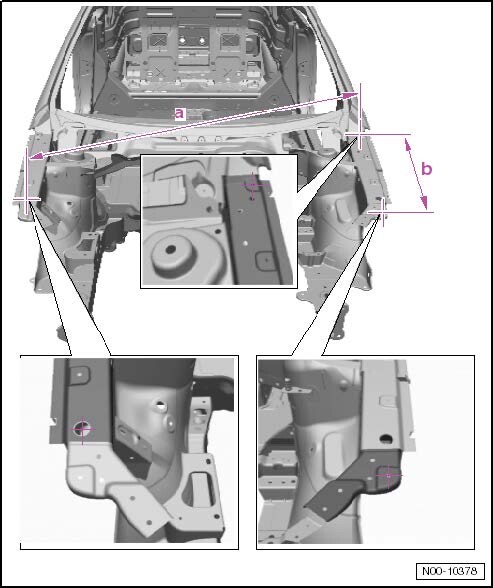 a

b

N00-10378