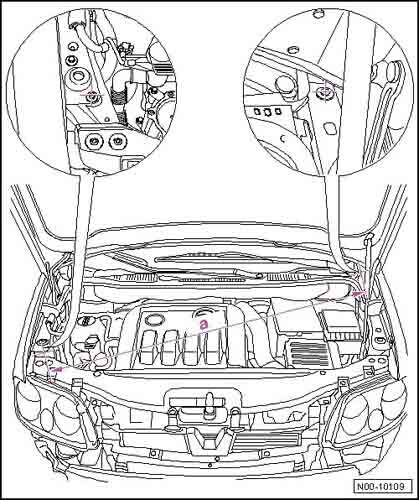 a

N00-10109