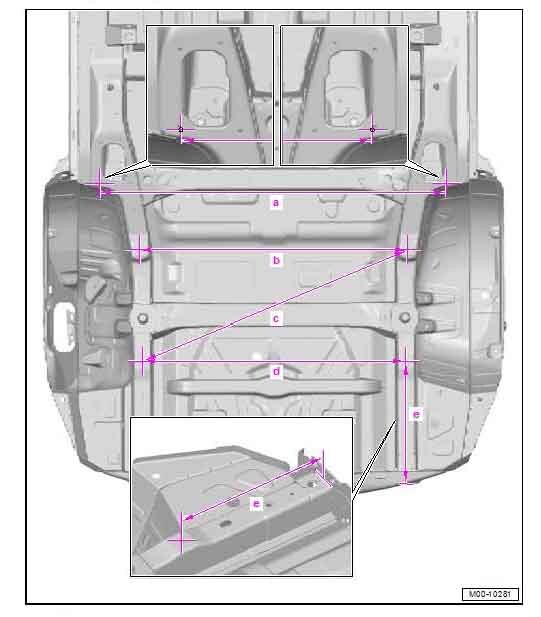 a
b
c
d
e
e
M00-10281