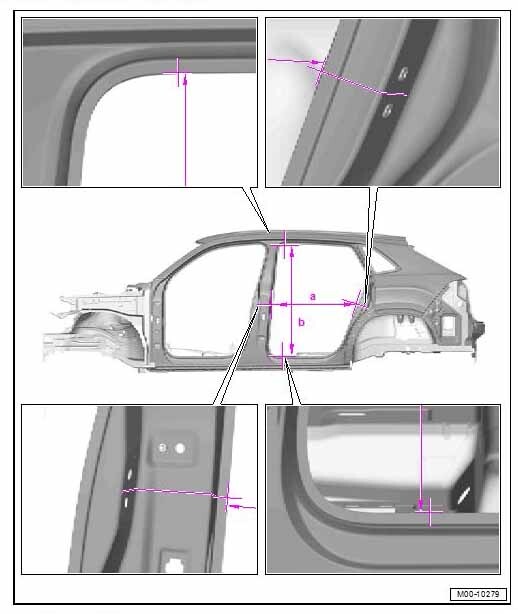 a
b
M00-10279