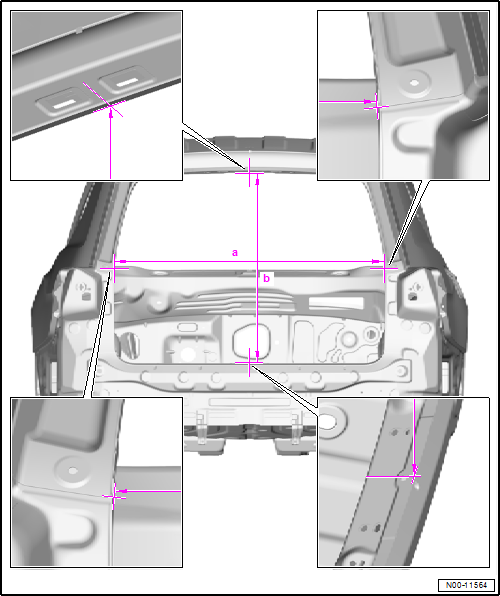 a
b
N00-11564