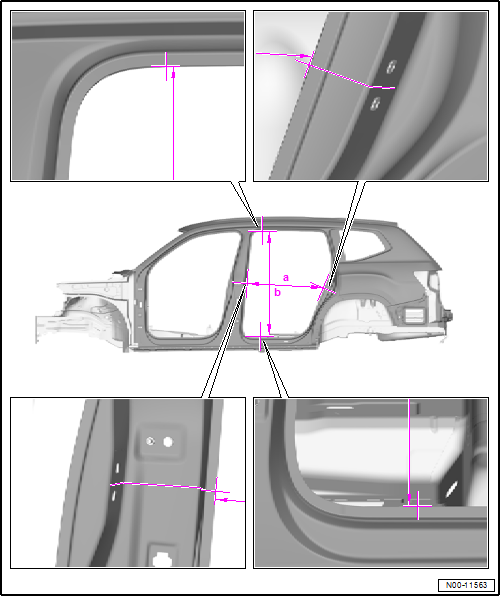 a
b
N00-11563