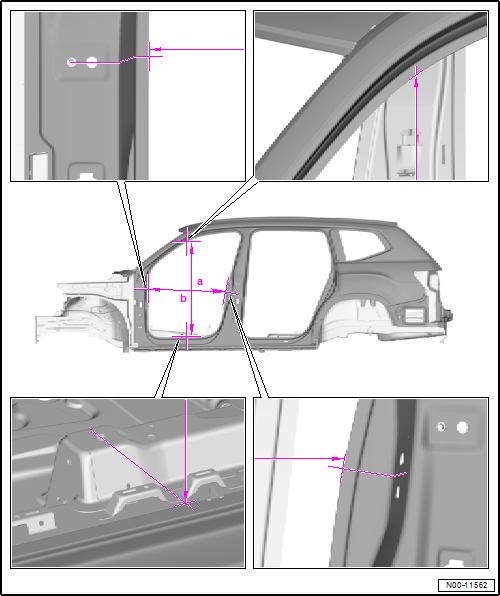 a
b
N00-11562