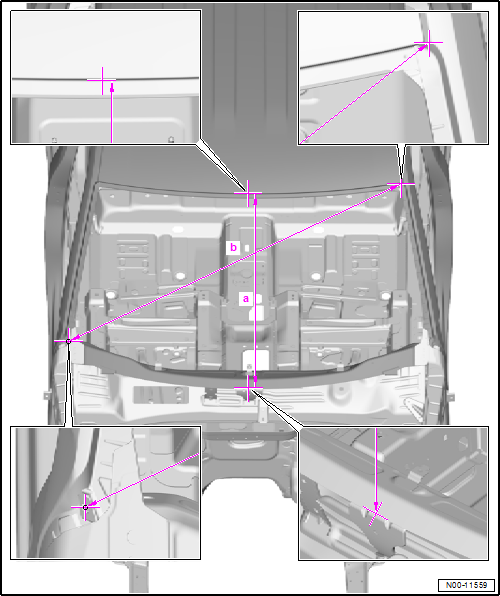 b

a

N00-11559