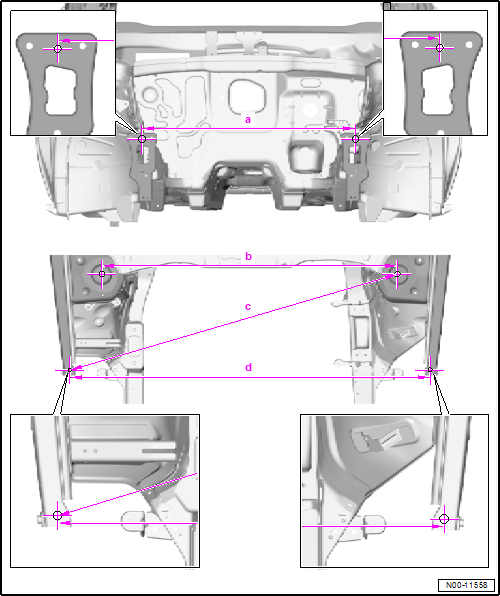 a

b

c

d

N00-11558