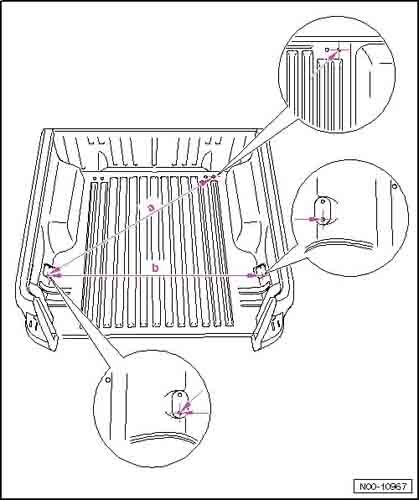 a

b

N00-10967