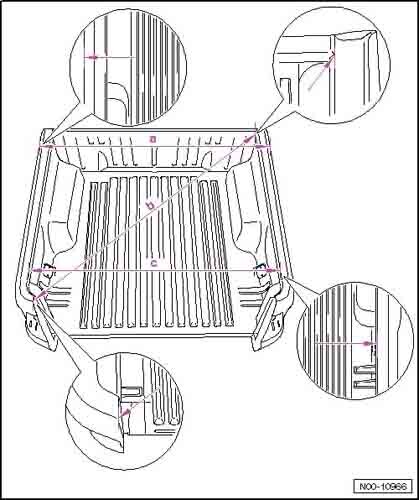 a
b
c
N00-10966