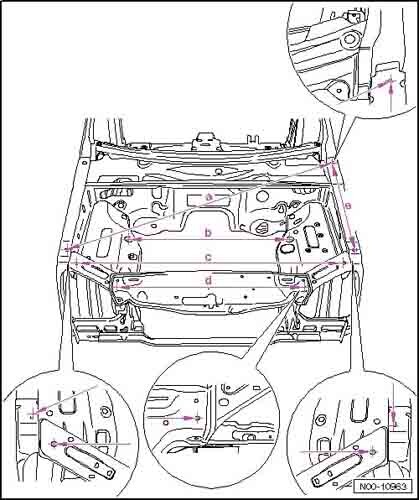 a
e
b
c
d
N00-10963