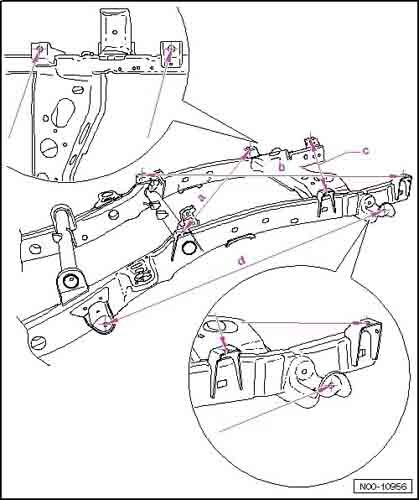 c
b
a
d
N00-10956