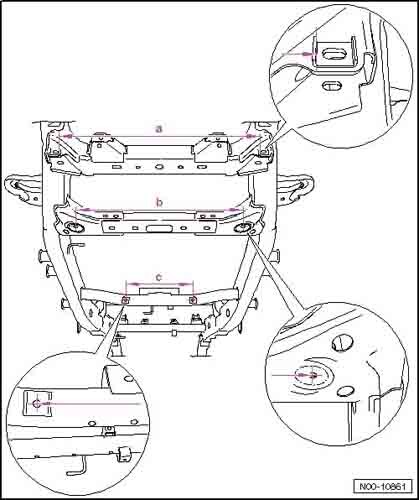 a
b
c
N00-10861