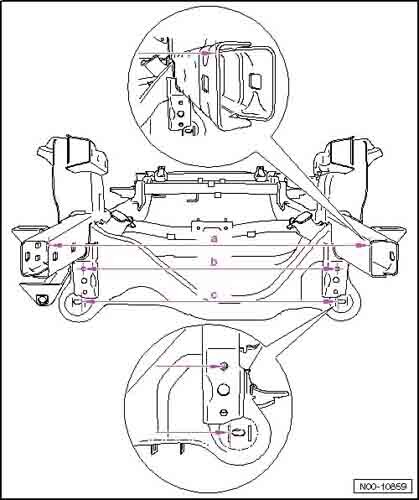 a
b
c
N00-10859