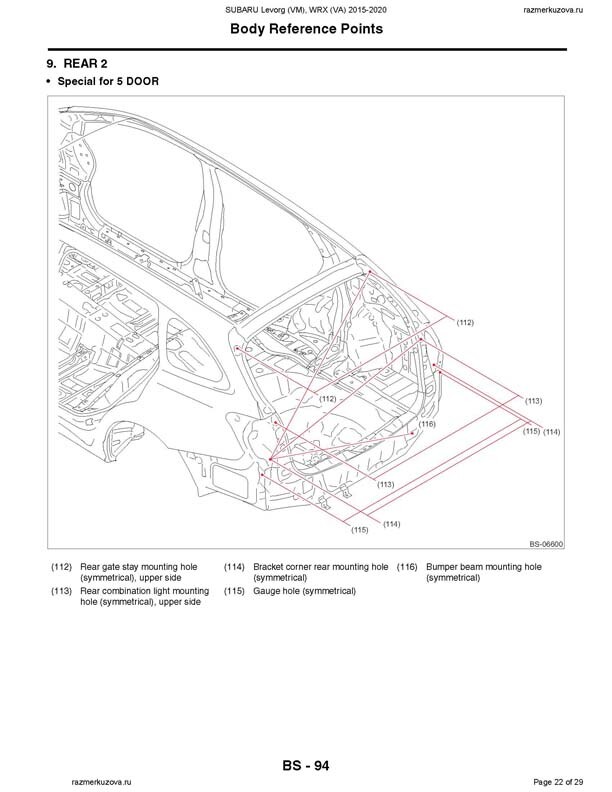 SUBARU Levorg (VM), WRX (VA) 2015-2020 razmerkuzova.ru

Body Reference Points

9. REAR 2

• Special for 5 DOOR

(112)
(112)
(113)
(116)
(115) (114)
(113)
(114)
(115)
BS-06600

(112) Rear gate stay mounting hole (symmetrical), upper side
(113) Rear combination light mounting hole (symmetrical), upper side
(114) Bracket corner rear mounting hole (symmetrical)
(115) Gauge hole (symmetrical)
(116) Bumper beam mounting hole (symmetrical)

BS - 94

razmerkuzova.ru Page 22 of 29