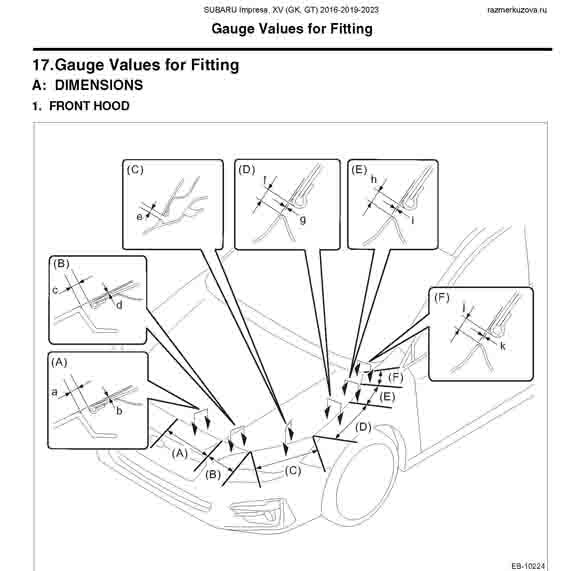 SUBARU Impresa, XV (GK, GT) 2016-2019-2023

razmerkuzova.ru

Gauge Values for Fitting

17.Gauge Values for Fitting

A: DIMENSIONS

1. FRONT HOOD

(C)
e

(D)
f
g

(E)
h
i

(B)
c
d

(F)
j
k

(A)
a
b

(F)
(E)
(D)
(A)
(B)
(C)

EB-10224