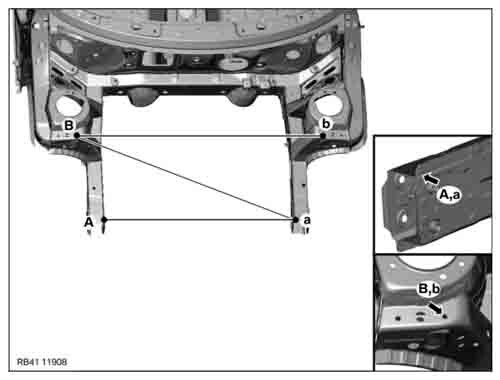 B
b
A
a
A,a
B,b
RB41 11908