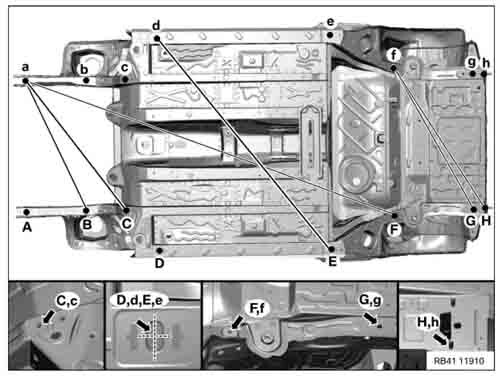 d
e
a
b
c
f
g
h
A
B
C
D
E
F
G
H
C,c
D,d,E,e
F,f
G,g
H,h
RB41 11910