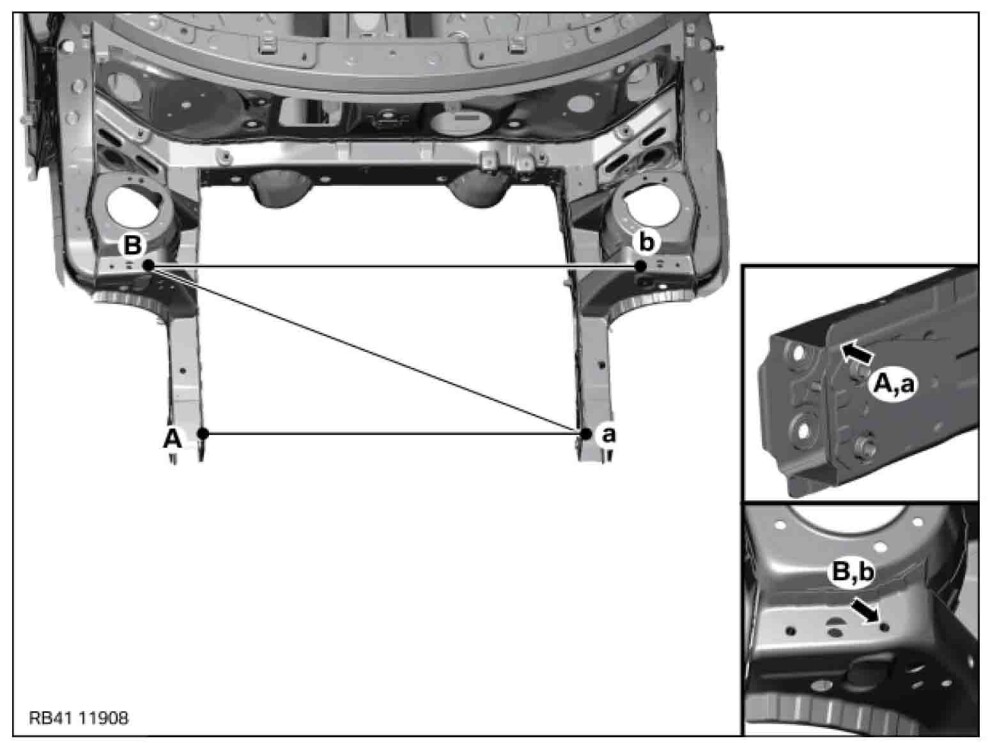 B
b
A
a
A,a
B,b
RB41 11908